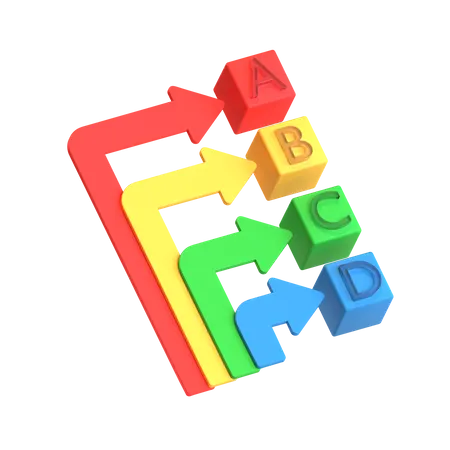 A
B
C
D